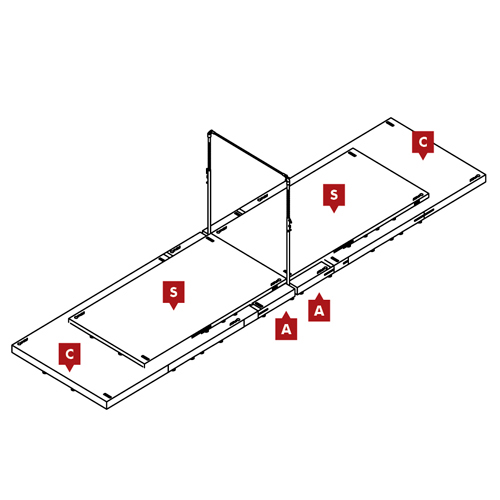 C
S
S
A
A
C